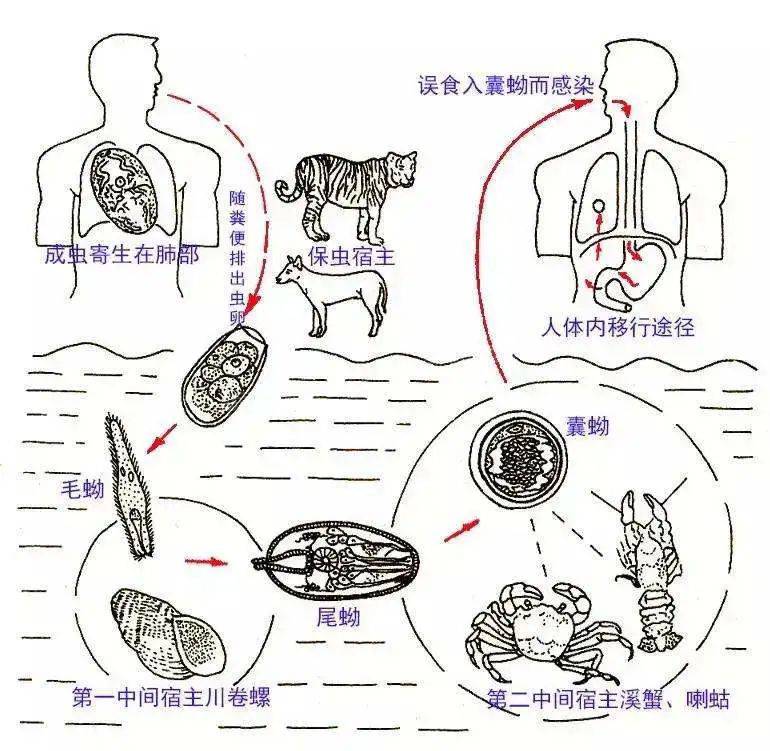 误食入囊蚴而感染

成虫寄生在肺部

随粪便排出虫卵

保虫宿主

人体内移行途径

囊蚴

毛蚴

尾蚴

第一中间宿主川卷螺

第二中间宿主溪蟹、喇蛄